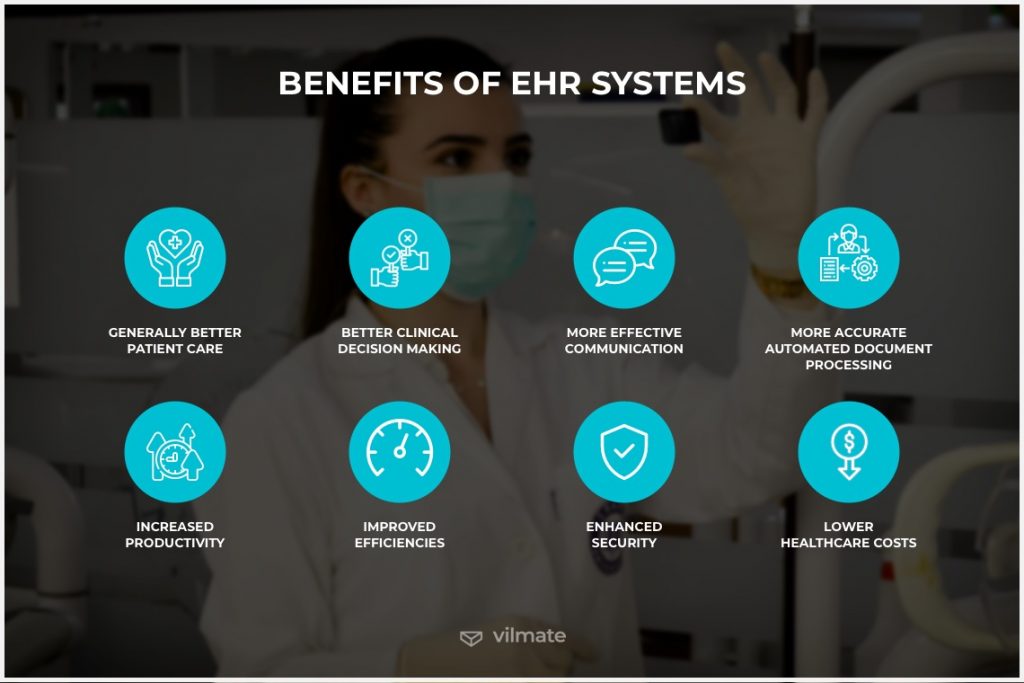 BENEFITS OF EHR SYSTEMS

GENERALLY BETTER PATIENT CARE

BETTER CLINICAL DECISION MAKING

MORE EFFECTIVE COMMUNICATION

MORE ACCURATE AUTOMATED DOCUMENT PROCESSING

INCREASED PRODUCTIVITY

IMPROVED EFFICIENCIES

ENHANCED SECURITY

LOWER HEALTHCARE COSTS

vilmate